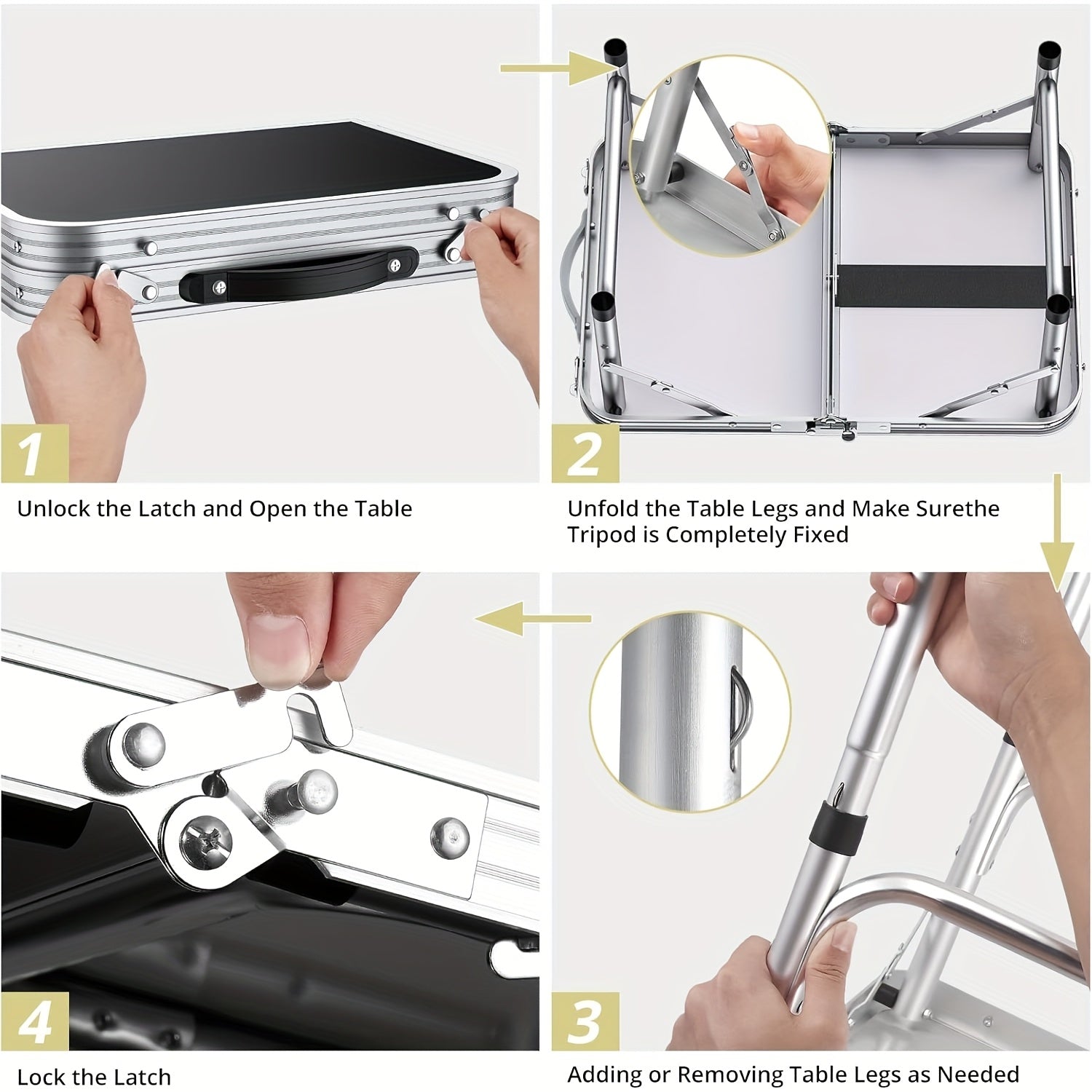 1

Unlock the Latch and Open the Table

2

Unfold the Table Legs and Make Surethe Tripod is Completely Fixed

4

Lock the Latch

3

Adding or Removing Table Legs as Needed